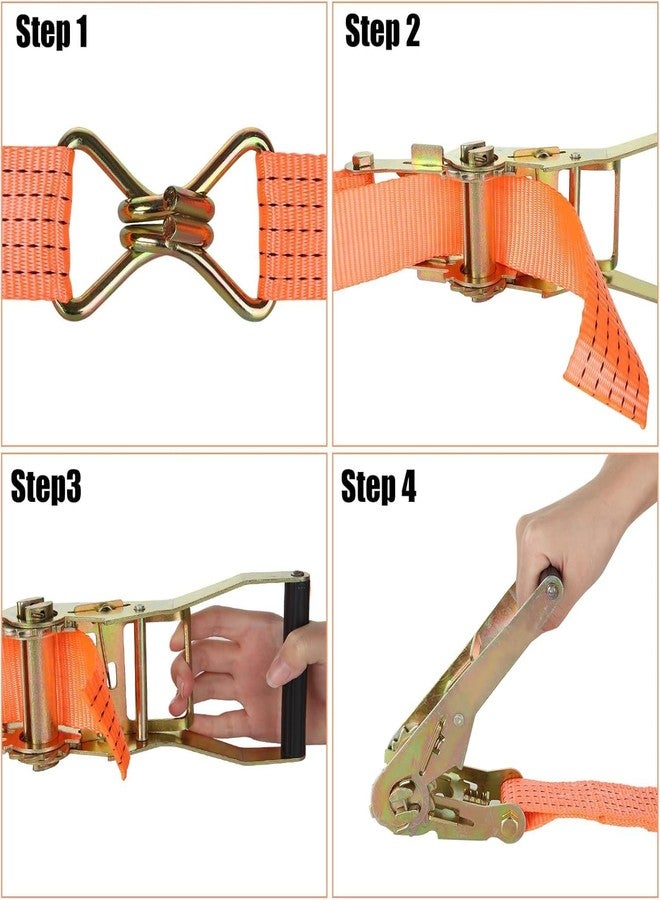 Step 1

Step 2

Step3

Step 4